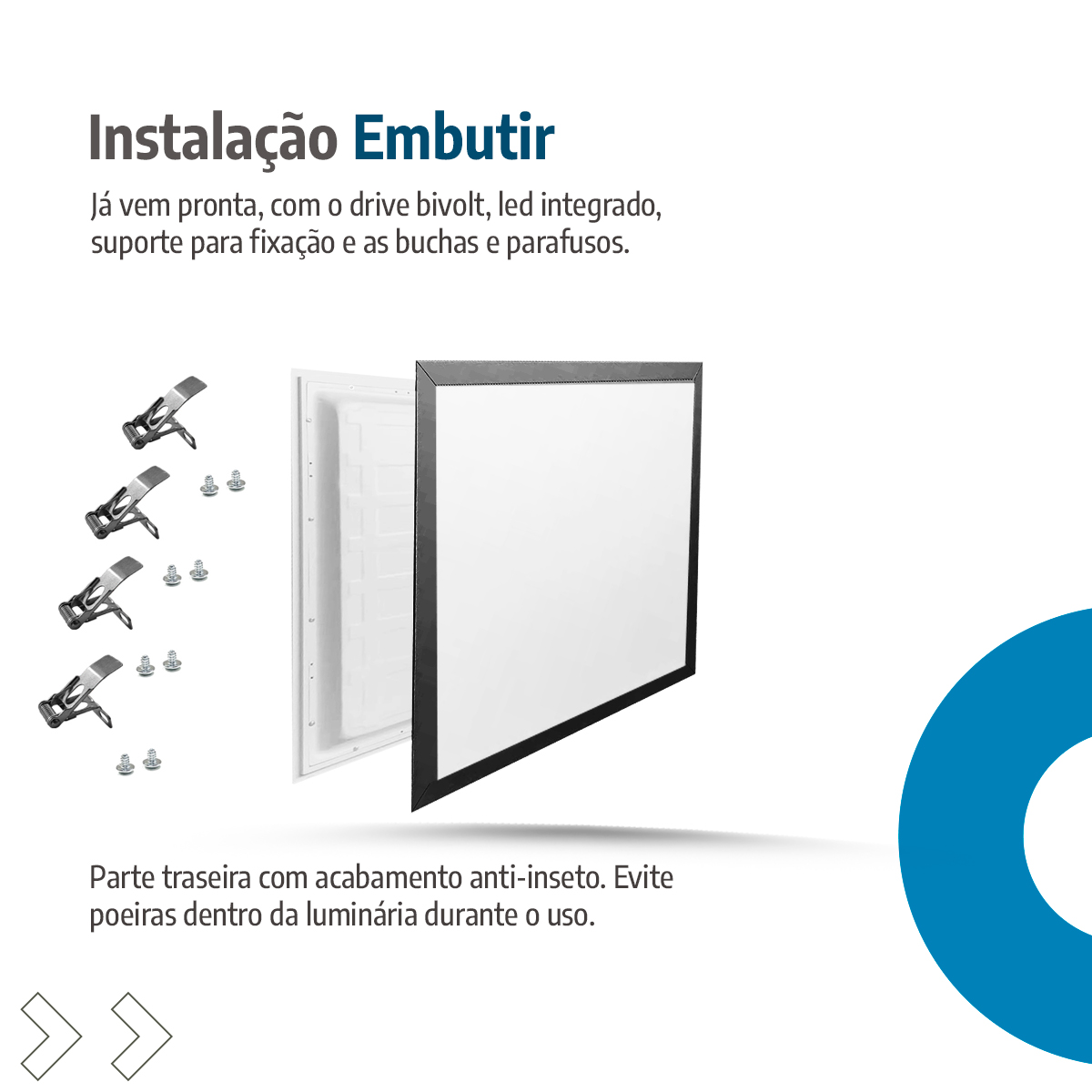 Instalação Embutir

Já vem pronta, com o drive bivolt, led integrado, suporte para fixação e as buchas e parafusos.

Parte traseira com acabamento anti-inseto. Evite poeiras dentro da luminária durante o uso.